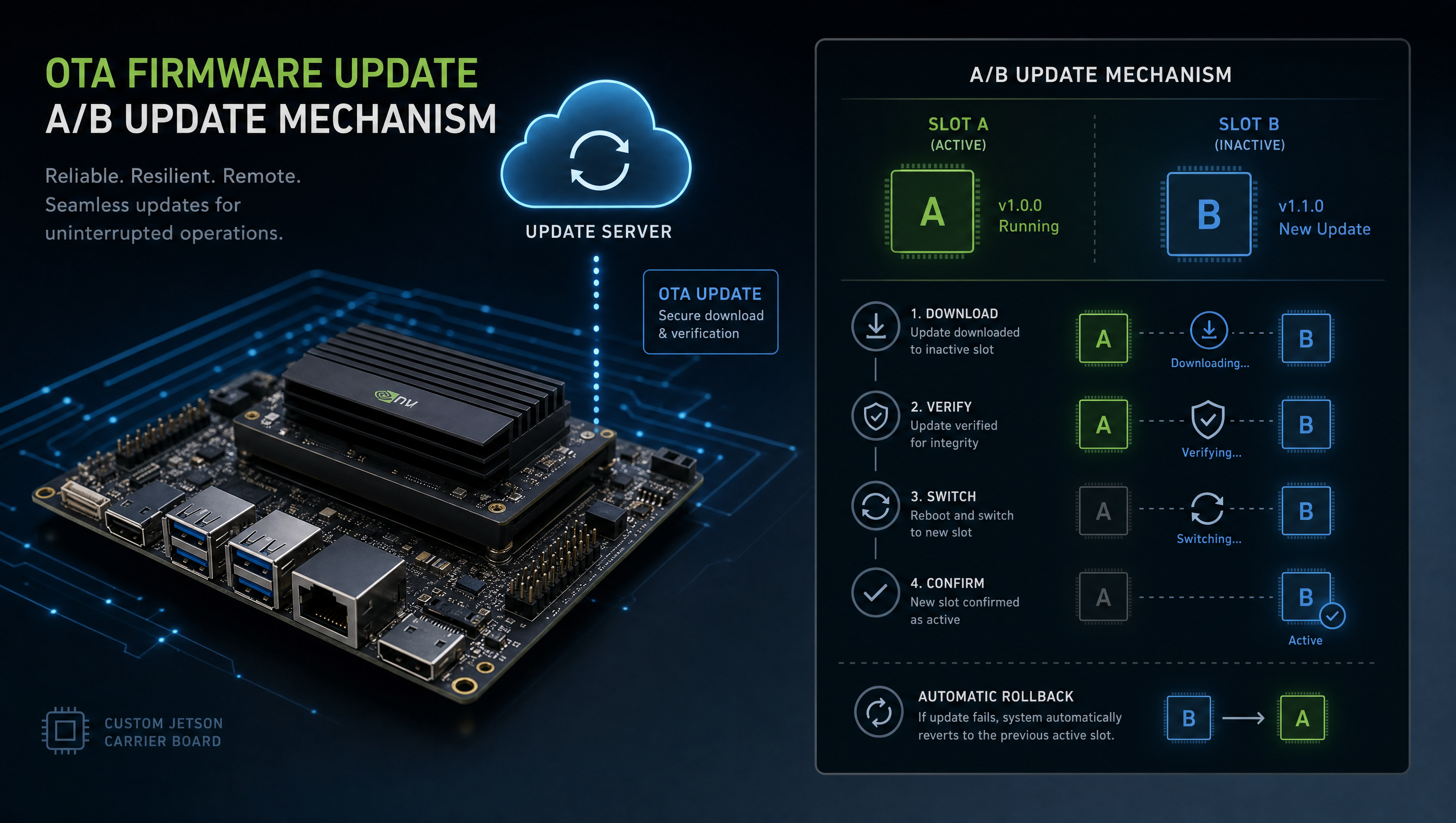 OTA FIRMWARE UPDATE
A/B UPDATE MECHANISM

Reliable. Resilient. Remote. Seamless updates for uninterrupted operations.

UPDATE SERVER

OTA UPDATE
Secure download & verification

nv

CUSTOM JETSON CARRIER BOARD

A/B UPDATE MECHANISM

SLOT A
(ACTIVE)

A

v1.0.0
Running

SLOT B
(INACTIVE)

B

v1.1.0
New Update

1. DOWNLOAD
Update downloaded to inactive slot

A Downloading... B

2. VERIFY
Update verified for integrity

A Verifying... B

3. SWITCH
Reboot and switch to new slot

A Switching... B

4. CONFIRM
New slot confirmed as active

A B Active

AUTOMATIC ROLLBACK
If update fails, system automatically reverts to the previous active slot.

B A